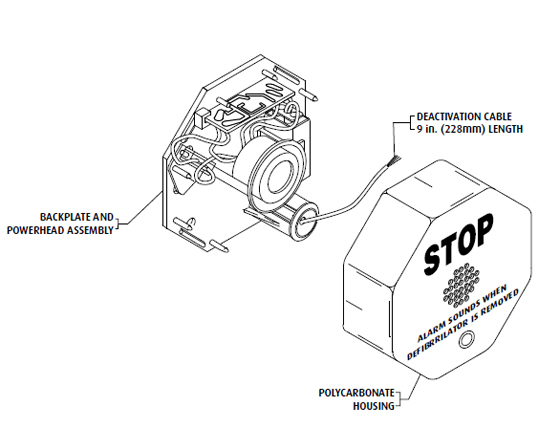 DEACTIVATION CABLE
9 in. (228mm) LENGTH

BACKPLATE AND
POWERHEAD ASSEMBLY

STOP

ALARM SOUNDS WHEN
DEFIBRRILATOR IS REMOVED

POLYCARBONATE
HOUSING