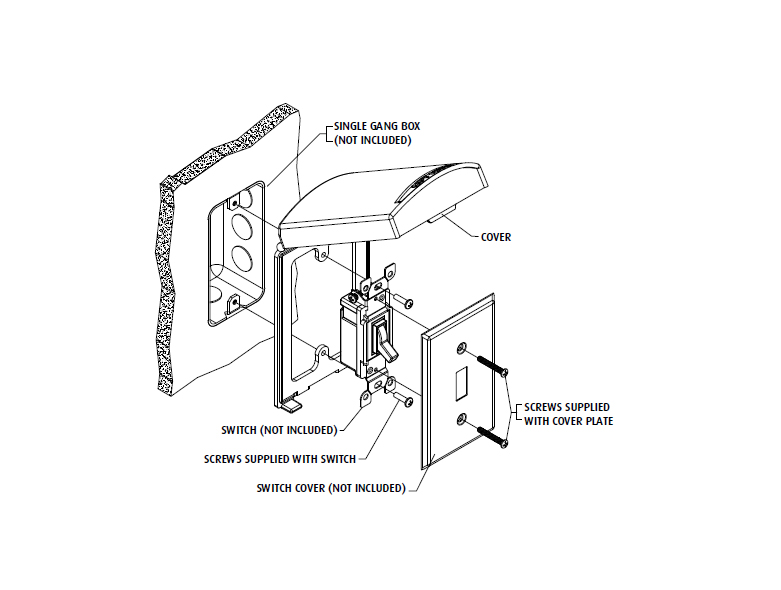 SINGLE GANG BOX
(NOT INCLUDED)

COVER

SCREWS SUPPLIED
WITH COVER PLATE

SWITCH (NOT INCLUDED)

SCREWS SUPPLIED WITH SWITCH

SWITCH COVER (NOT INCLUDED)