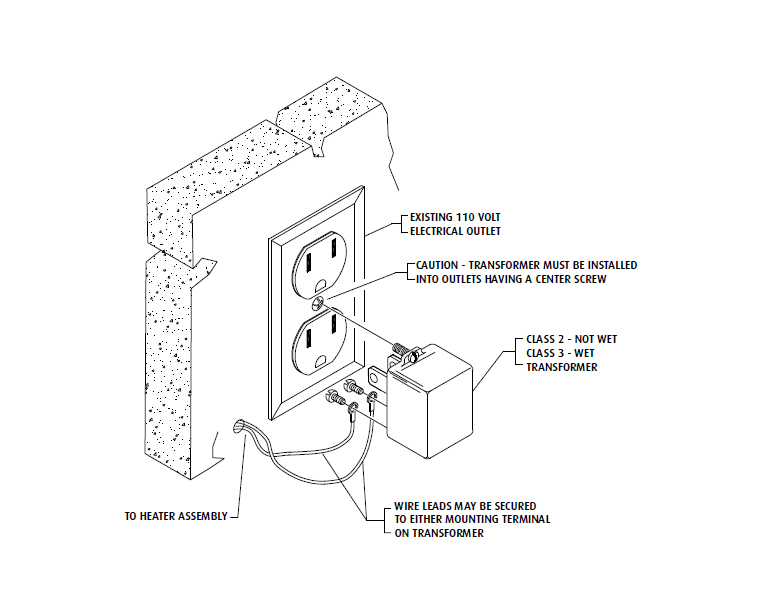 EXISTING 110 VOLT
ELECTRICAL OUTLET

CAUTION - TRANSFORMER MUST BE INSTALLED
INTO OUTLETS HAVING A CENTER SCREW

CLASS 2 - NOT WET
CLASS 3 - WET
TRANSFORMER

TO HEATER ASSEMBLY

WIRE LEADS MAY BE SECURED
TO EITHER MOUNTING TERMINAL
ON TRANSFORMER