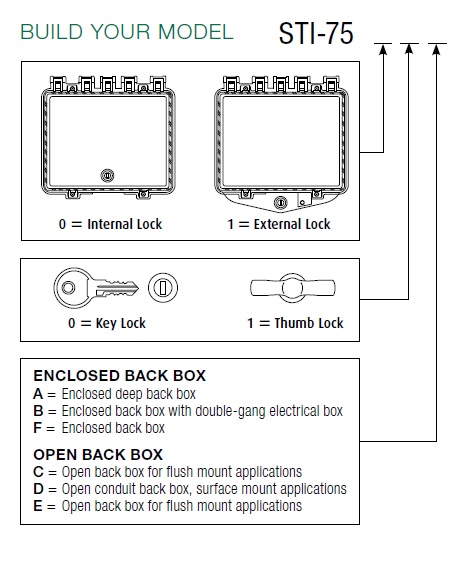 BUILD YOUR MODEL STI-75 _ _ _

0 = Internal Lock

1 = External Lock

0 = Key Lock

1 = Thumb Lock

ENCLOSED BACK BOX
A = Enclosed deep back box
B = Enclosed back box with double-gang electrical box
F = Enclosed back box

OPEN BACK BOX
C = Open back box for flush mount applications
D = Open conduit back box, surface mount applications
E = Open back box for flush mount applications