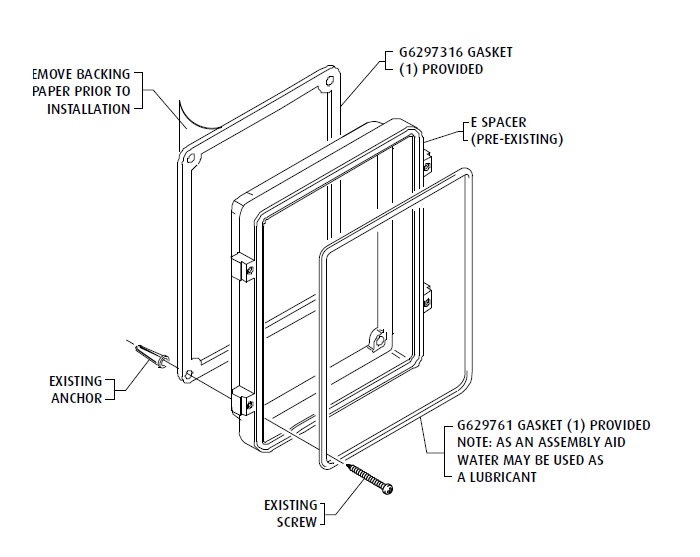 EMOVE BACKING PAPER PRIOR TO INSTALLATION

G6297316 GASKET (1) PROVIDED

E SPACER (PRE-EXISTING)

EXISTING ANCHOR

G629761 GASKET (1) PROVIDED NOTE: AS AN ASSEMBLY AID WATER MAY BE USED AS A LUBRICANT

EXISTING SCREW