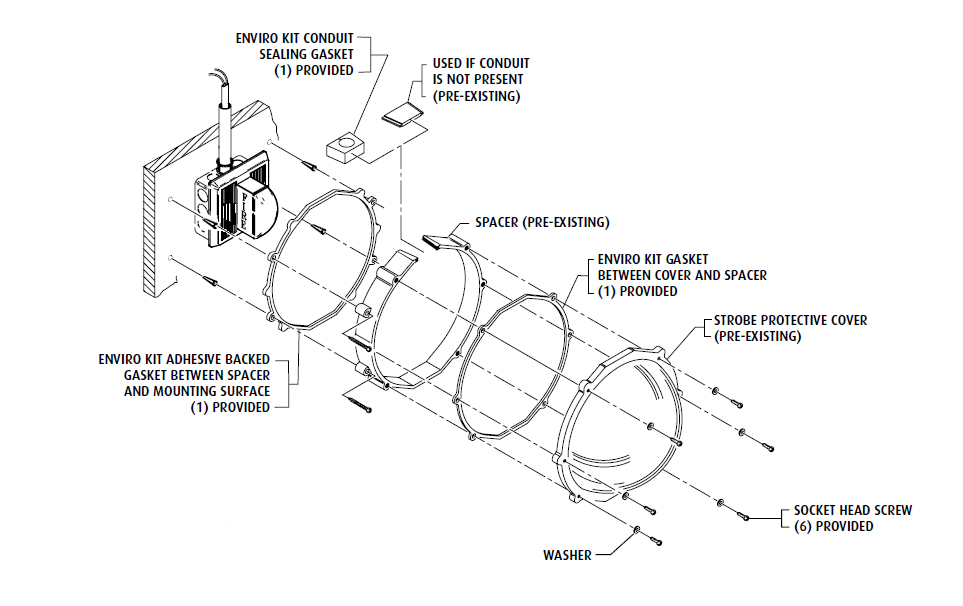 ENVIRO KIT CONDUIT SEALING GASKET (1) PROVIDED

USED IF CONDUIT IS NOT PRESENT (PRE-EXISTING)

SPACER (PRE-EXISTING)

ENVIRO KIT GASKET BETWEEN COVER AND SPACER (1) PROVIDED

STROBE PROTECTIVE COVER (PRE-EXISTING)

ENVIRO KIT ADHESIVE BACKED GASKET BETWEEN SPACER AND MOUNTING SURFACE (1) PROVIDED

SOCKET HEAD SCREW (6) PROVIDED

WASHER